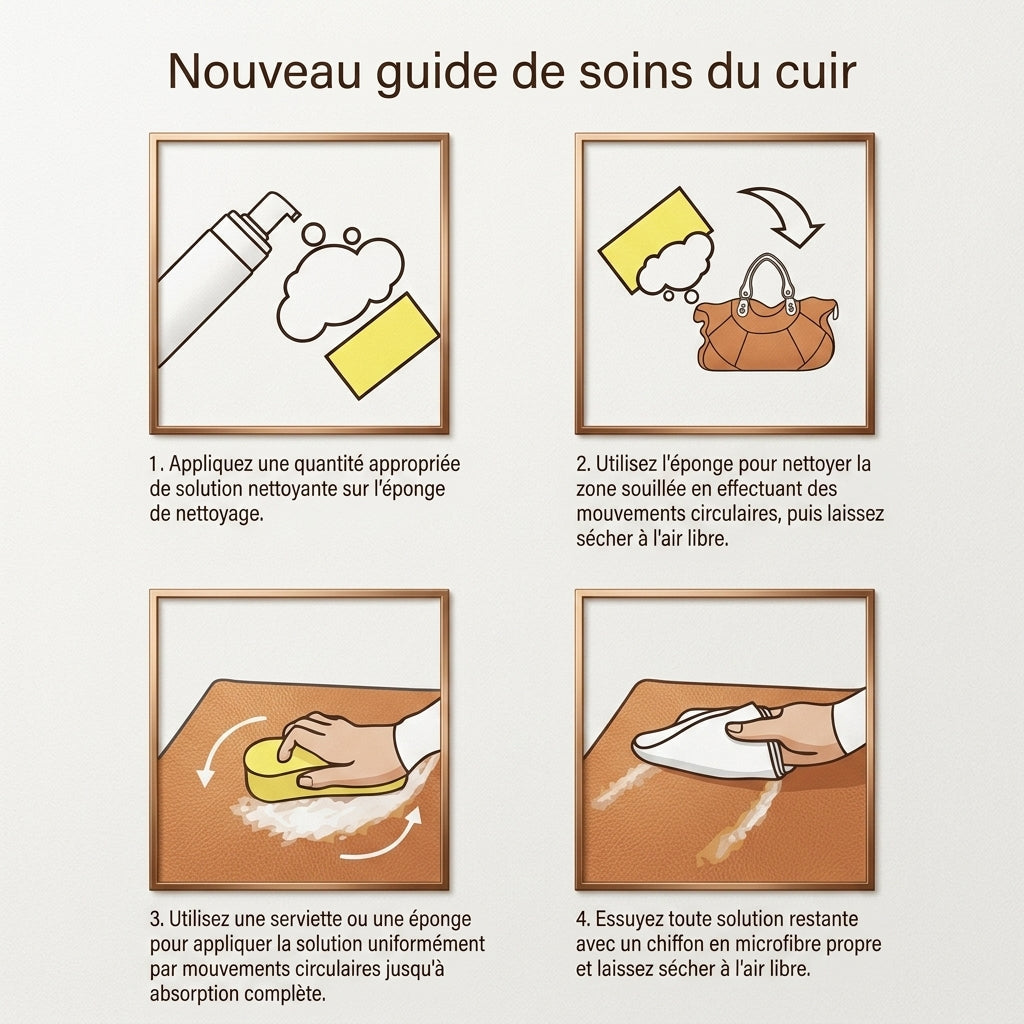 Nouveau guide de soins du cuir

1. Appliquez une quantité appropriée de solution nettoyante sur l'éponge de nettoyage.

2. Utilisez l'éponge pour nettoyer la zone souillée en effectuant des mouvements circulaires, puis laissez sécher à l'air libre.

3. Utilisez une serviette ou une éponge pour appliquer la solution uniformément par mouvements circulaires jusqu'à absorption complète.

4. Essuyez toute solution restante avec un chiffon en microfibre propre et laissez sécher à l'air libre.